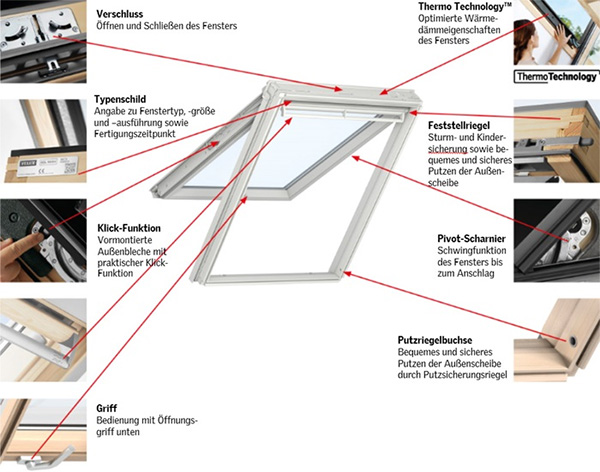 Verschluss
Öffnen und Schließen des Fensters

Typenschild
Angabe zu Fenstertyp, -größe und –ausführung sowie Fertigungszeitpunkt

Klick-Funktion
Vormontierte Außenbleche mit praktischer Klick-Funktion

Griff
Bedienung mit Öffnungsgriff unten

Thermo Technology™
Optimierte Wärmedämmeigenschaften des Fensters

ThermoTechnology

Feststellriegel
Sturm- und Kindersicherung sowie bequemes und sicheres Putzen der Außenscheibe

Pivot-Scharnier
Schwingfunktion des Fensters bis zum Anschlag

Putzriegelbuchse
Bequemes und sicheres Putzen der Außenscheibe durch Putzsicherungsriegel